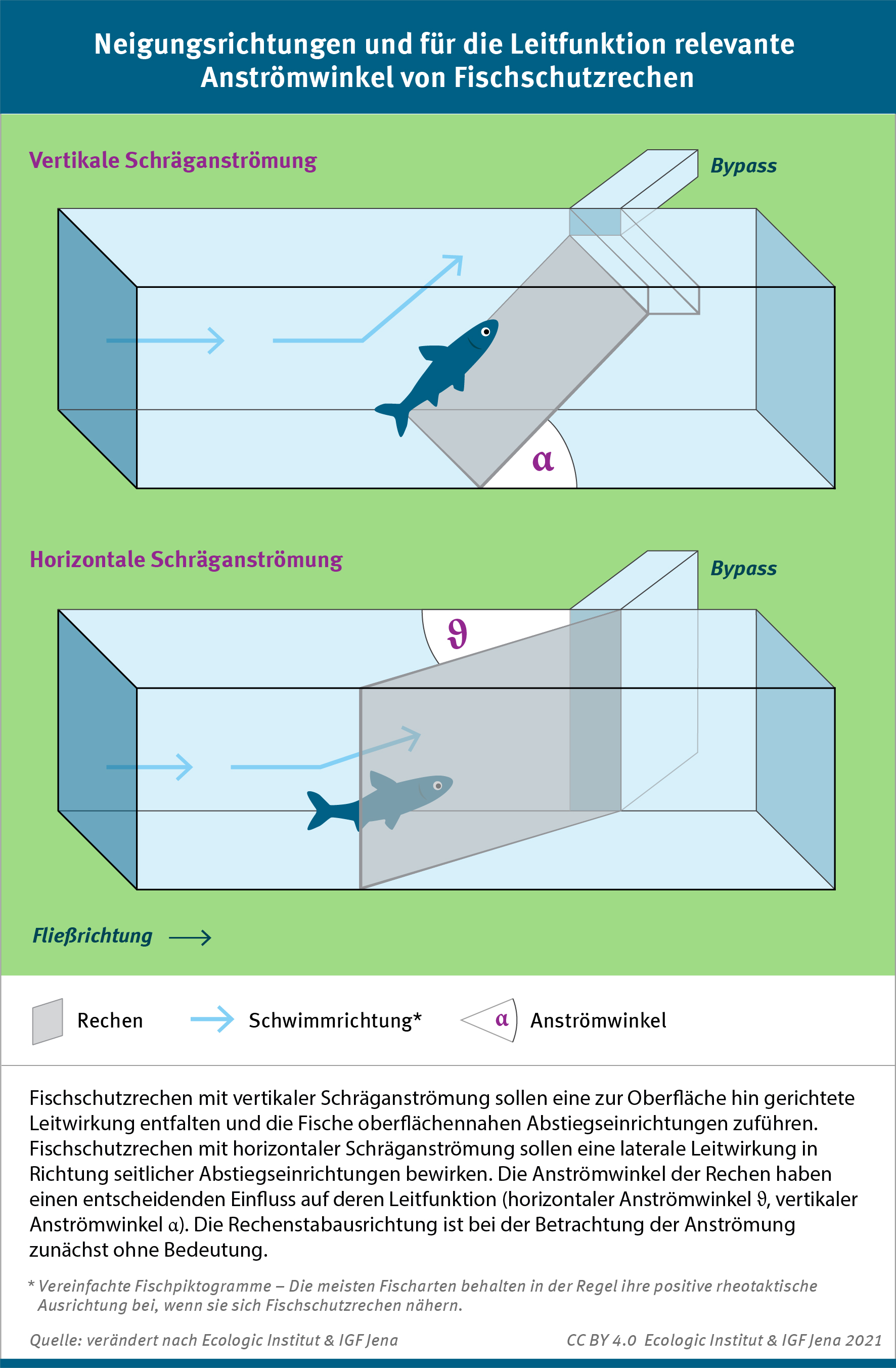 Neigungsrichtungen und für die Leitfunktion relevante Anströmwinkel von Fischschutzrechen

Vertikale Schräganströmung

Bypass

$\alpha$

Horizontale Schräganströmung

Bypass

$\vartheta$

Fließrichtung

Rechen

Schwimmrichtung*

$\alpha$

Anströmwinkel

Fischschutzrechen mit vertikaler Schräganströmung sollen eine zur Oberfläche hin gerichtete Leitwirkung entfalten und die Fische oberflächennahen Abstiegseinrichtungen zuführen. Fischschutzrechen mit horizontaler Schräganströmung sollen eine laterale Leitwirkung in Richtung seitlicher Abstiegseinrichtungen bewirken. Die Anströmwinkel der Rechen haben einen entscheidenden Einfluss auf deren Leitfunktion (horizontaler Anströmwinkel $\vartheta$, vertikaler Anströmwinkel $\alpha$). Die Rechenstabausrichtung ist bei der Betrachtung der Anströmung zunächst ohne Bedeutung.

* Vereinfachte Fischpiktogramme – Die meisten Fischarten behalten in der Regel ihre positive rheotaktische Ausrichtung bei, wenn sie sich Fischschutzrechen nähern.

Quelle: verändert nach Ecologic Institut & IGF Jena

CC BY 4.0 Ecologic Institut & IGF Jena 2021